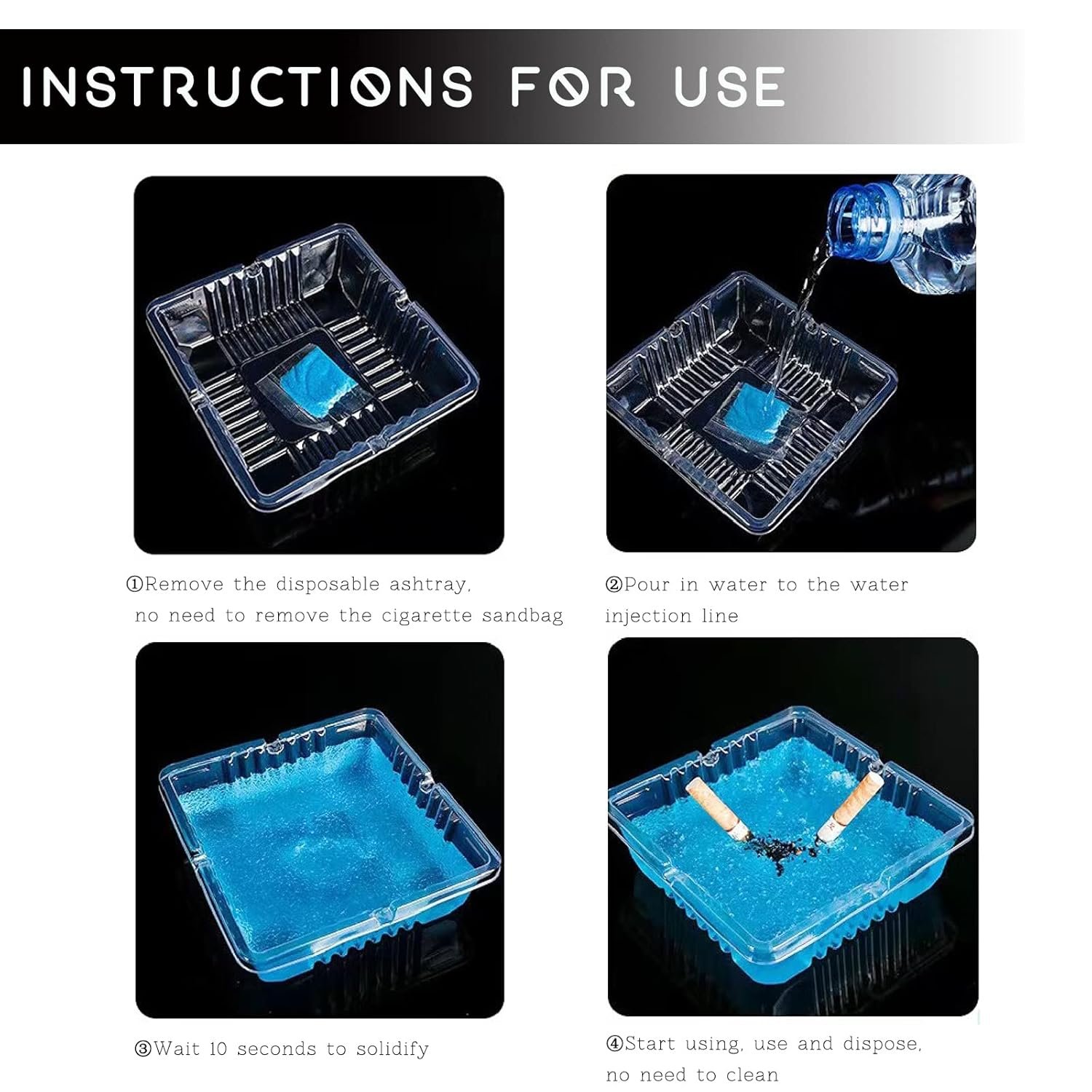 INSTRUCTIONS FOR USE

①Remove the disposable ashtray, no need to remove the cigarette sandbag

②Pour in water to the water injection line

③Wait 10 seconds to solidify

④Start using, use and dispose, no need to clean