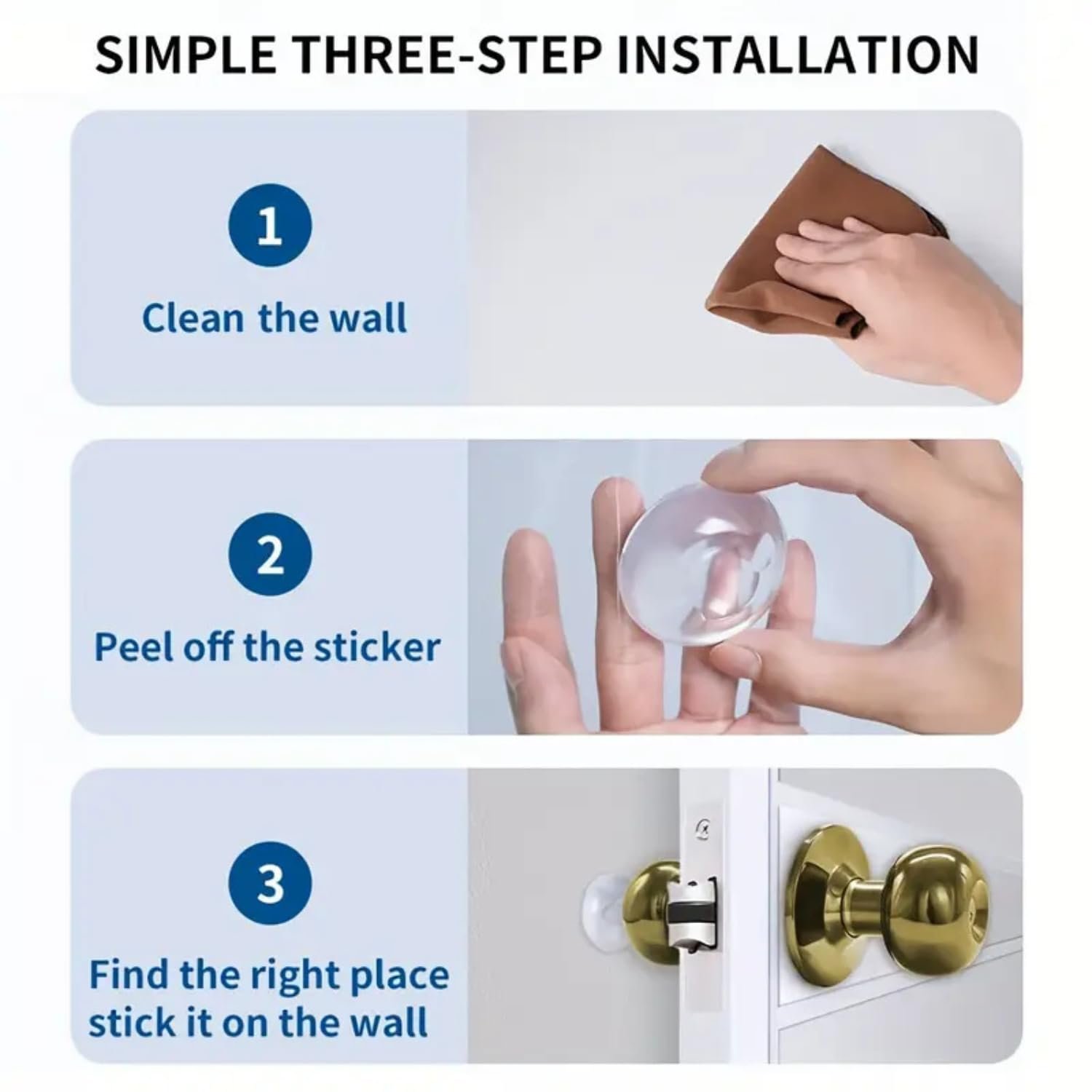 SIMPLE THREE-STEP INSTALLATION

1

Clean the wall

2

Peel off the sticker

3

Find the right place stick it on the wall