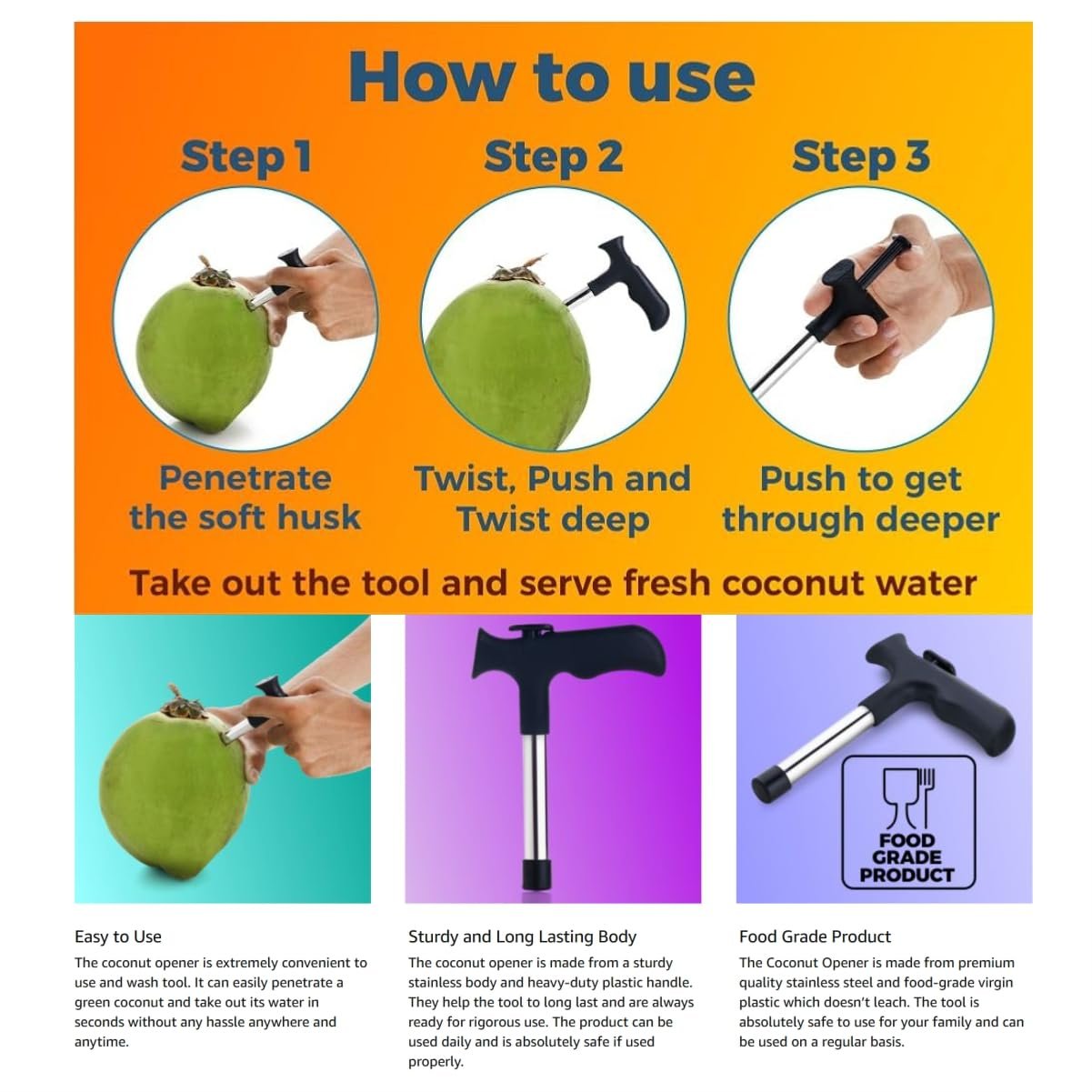 How to use

Step 1

Penetrate the soft husk

Step 2

Twist, Push and Twist deep

Step 3

Push to get through deeper

Take out the tool and serve fresh coconut water

FOOD GRADE PRODUCT

Easy to Use

The coconut opener is extremely convenient to use and wash tool. It can easily penetrate a green coconut and take out its water in seconds without any hassle anywhere and anytime.

Sturdy and Long Lasting Body

The coconut opener is made from a sturdy stainless body and heavy-duty plastic handle. They help the tool to long last and are always ready for rigorous use. The product can be used daily and is absolutely safe if used properly.

Food Grade Product

The Coconut Opener is made from premium quality stainless steel and food-grade virgin plastic which doesn't leach. The tool is absolutely safe to use for your family and can be used on a regular basis.