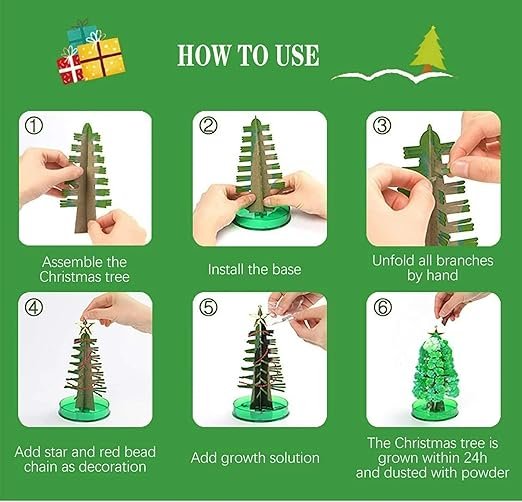 HOW TO USE

①

Assemble the Christmas tree

②

Install the base

③

Unfold all branches by hand

④

Add star and red bead chain as decoration

⑤

Add growth solution

⑥

The Christmas tree is grown within 24h and dusted with powder