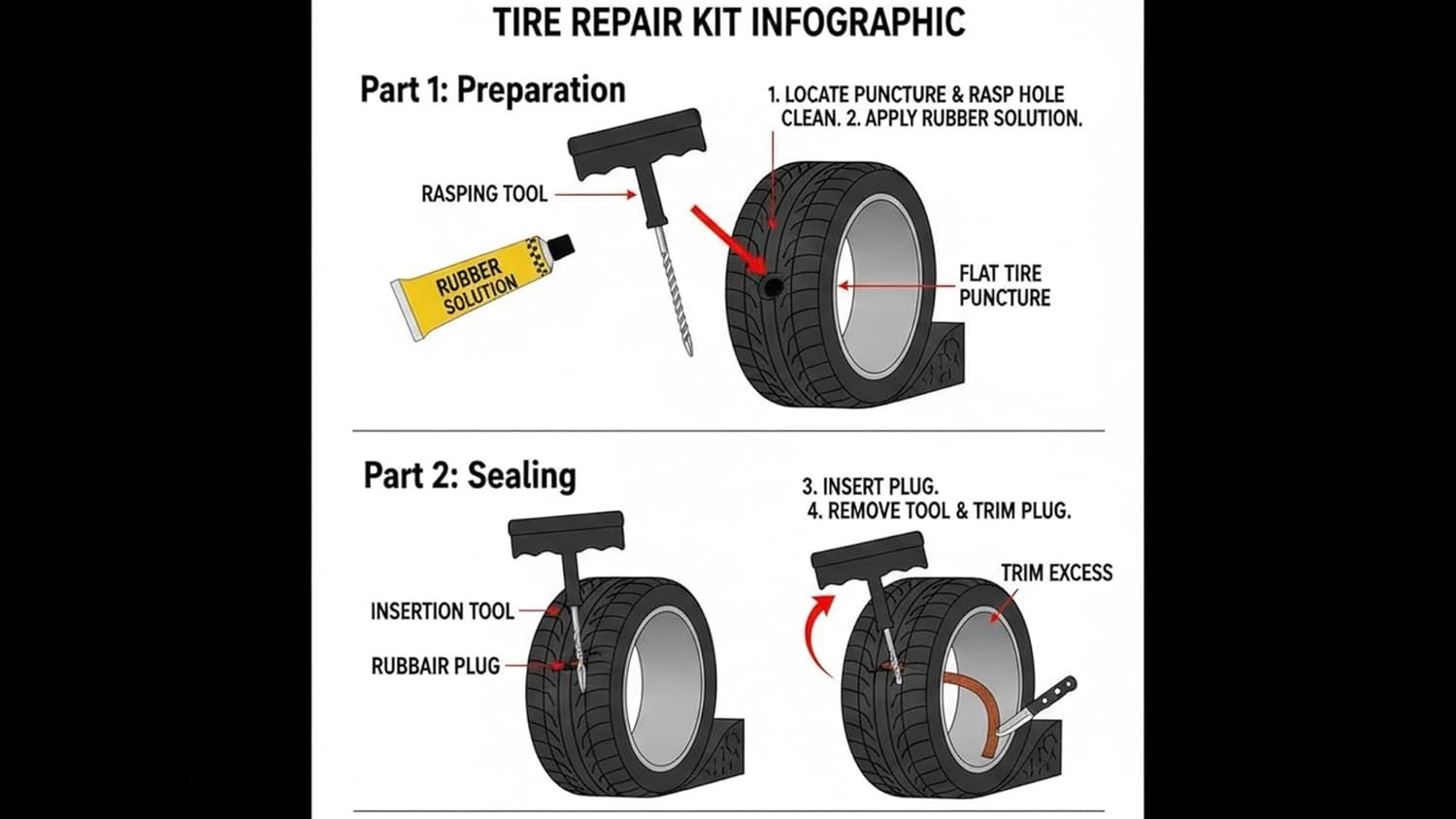 TIRE REPAIR KIT INFOGRAPHIC

Part 1: Preparation

1. LOCATE PUNCTURE & RASP HOLE CLEAN. 2. APPLY RUBBER SOLUTION.

RASPING TOOL

RUBBER SOLUTION

FLAT TIRE PUNCTURE

Part 2: Sealing

3. INSERT PLUG.
4. REMOVE TOOL & TRIM PLUG.

INSERTION TOOL

RUBBAIR PLUG

TRIM EXCESS