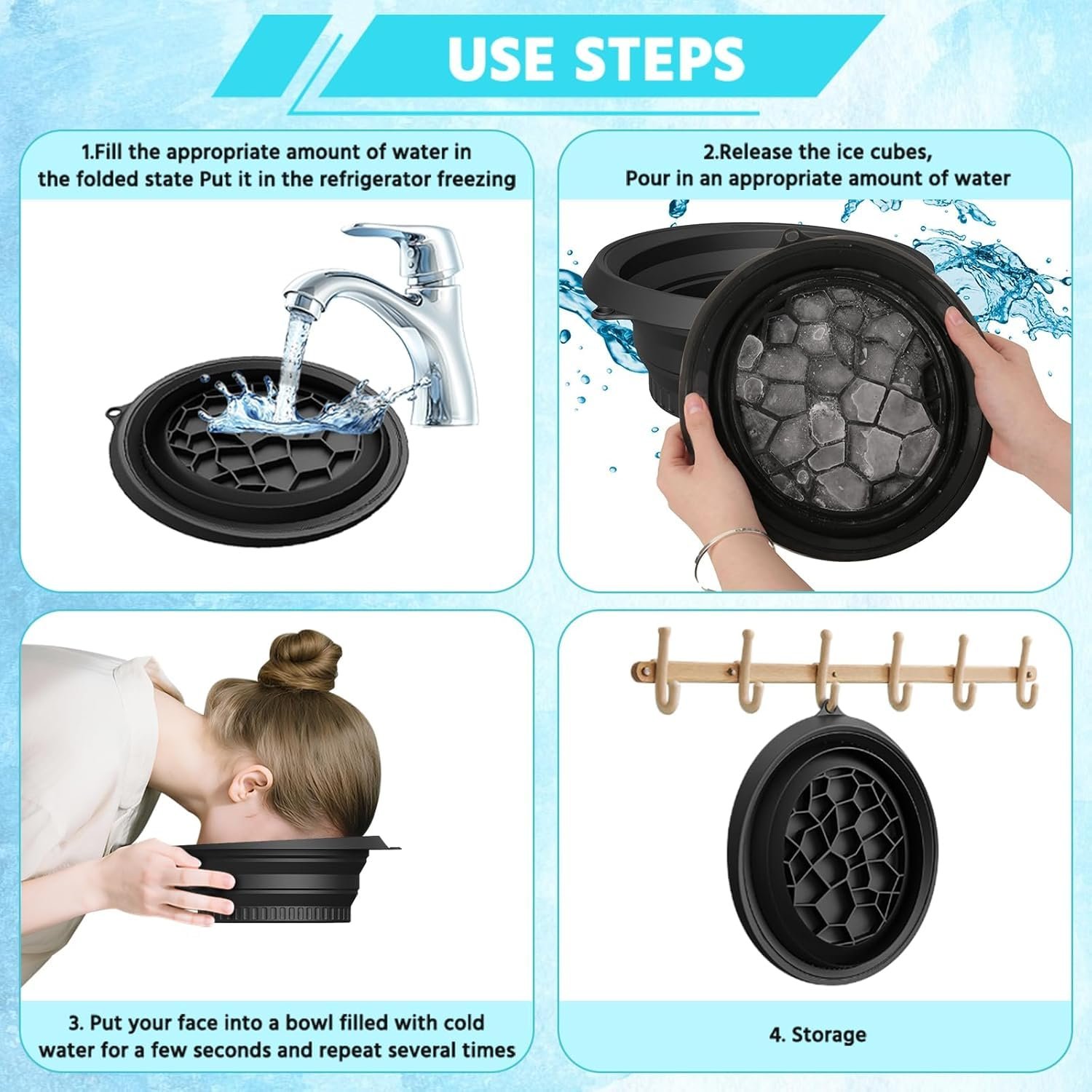 USE STEPS

1.Fill the appropriate amount of water in the folded state Put it in the refrigerator freezing

2.Release the ice cubes, Pour in an appropriate amount of water

3. Put your face into a bowl filled with cold water for a few seconds and repeat several times

4. Storage