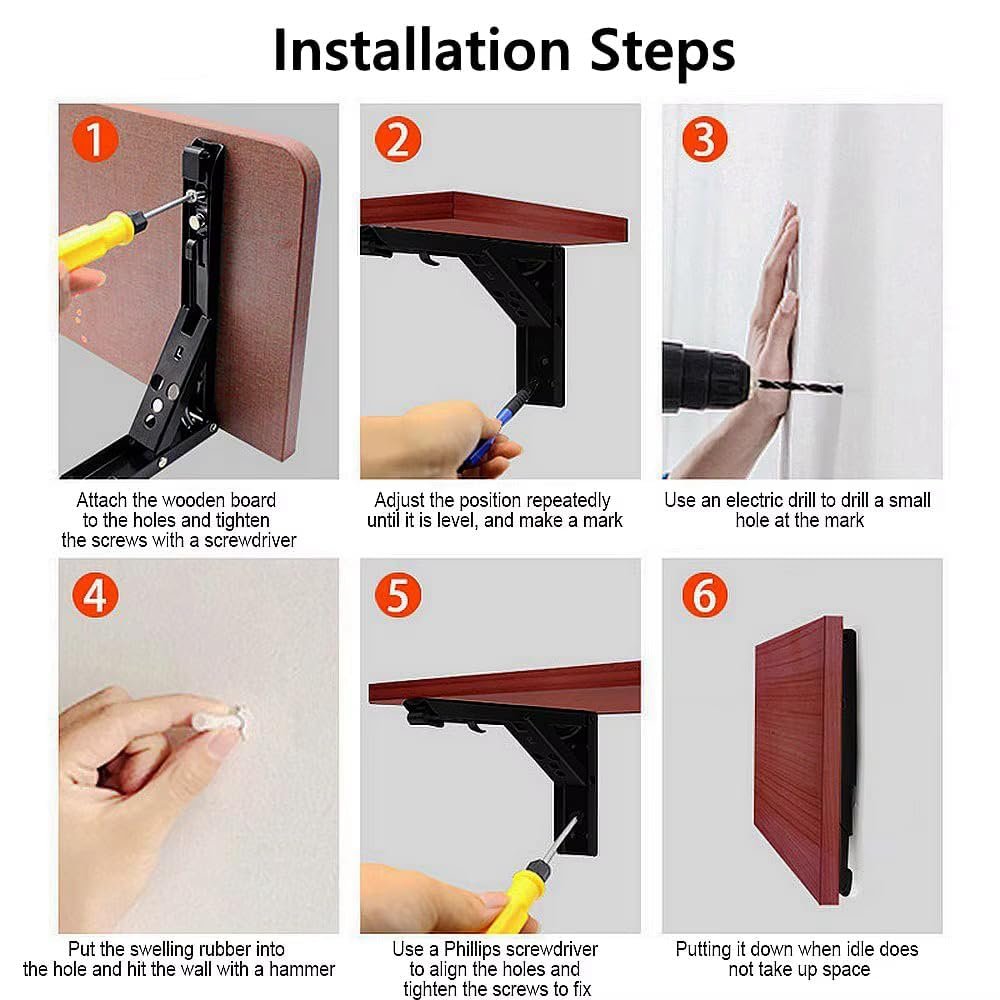 Installation Steps

1

Attach the wooden board to the holes and tighten the screws with a screwdriver

2

Adjust the position repeatedly until it is level, and make a mark

3

Use an electric drill to drill a small hole at the mark

4

Put the swelling rubber into the hole and hit the wall with a hammer

5

Use a Phillips screwdriver to align the holes and tighten the screws to fix

6

Putting it down when idle does not take up space