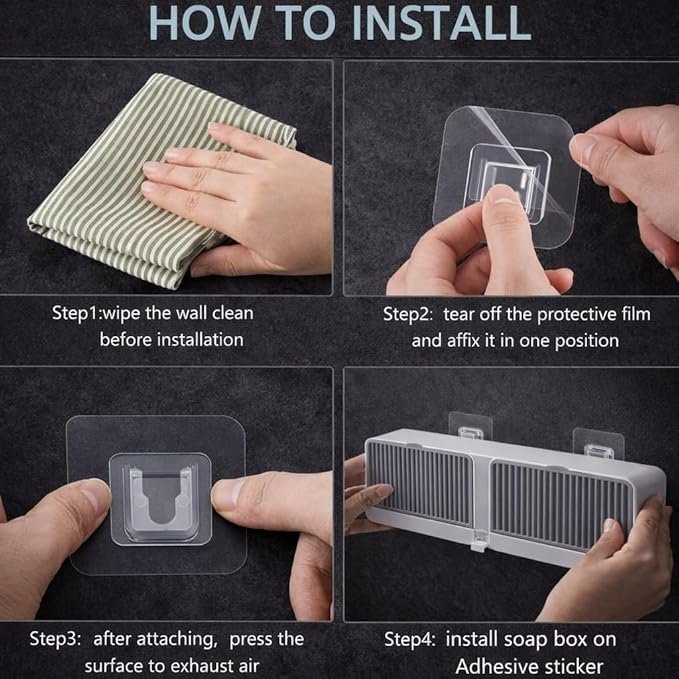 HOW TO INSTALL

Step1:wipe the wall clean before installation

Step2: tear off the protective film and affix it in one position

Step3: after attaching, press the surface to exhaust air

Step4: install soap box on Adhesive sticker