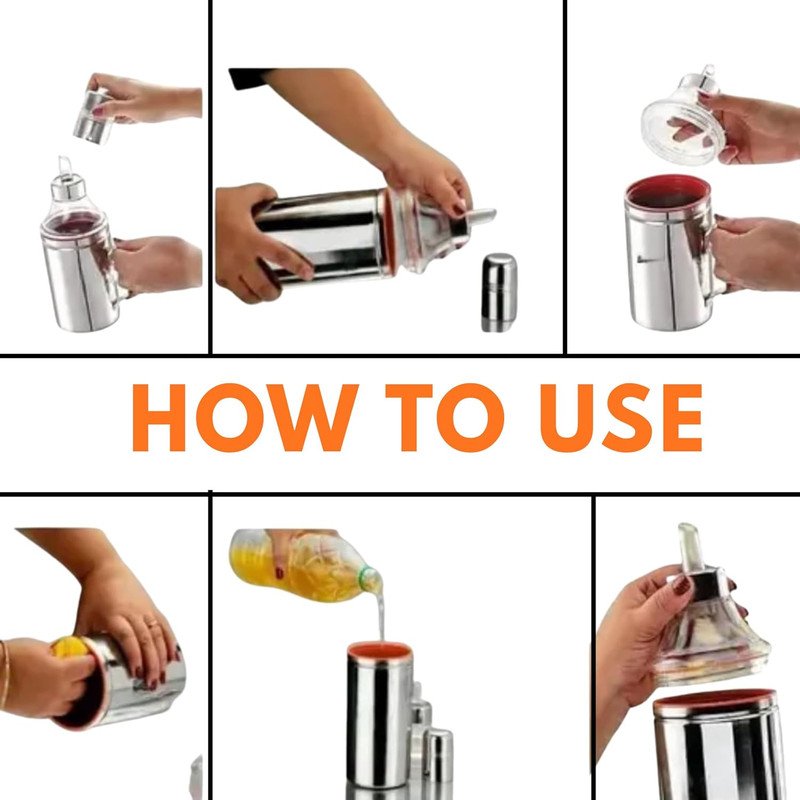 HOW TO USE