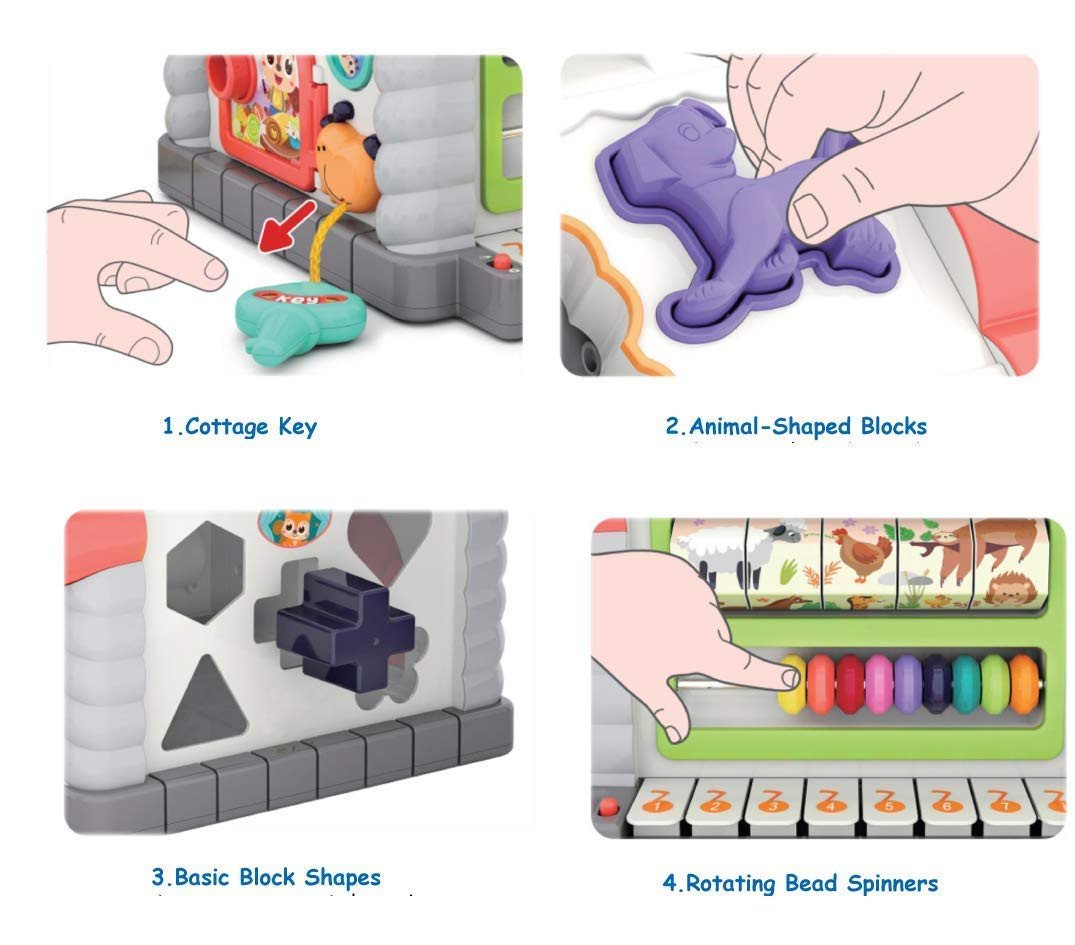 key

1.Cottage Key

2.Animal-Shaped Blocks

3.Basic Block Shapes

1 2 3 4 5 6 7

4.Rotating Bead Spinners