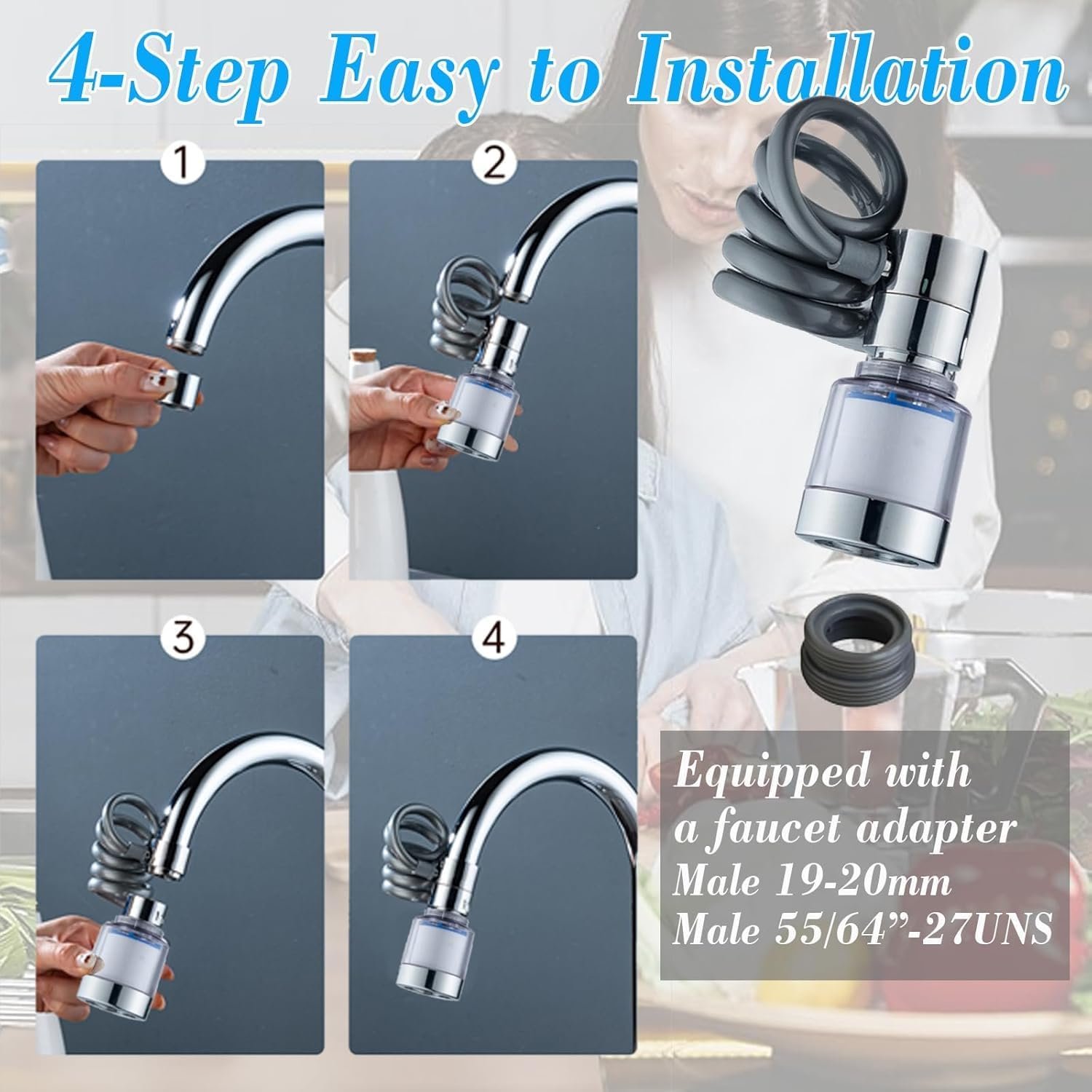 4-Step Easy to Installation

1

2

3

4

Equipped with a faucet adapter
Male 19-20mm
Male 55/64”-27UNS