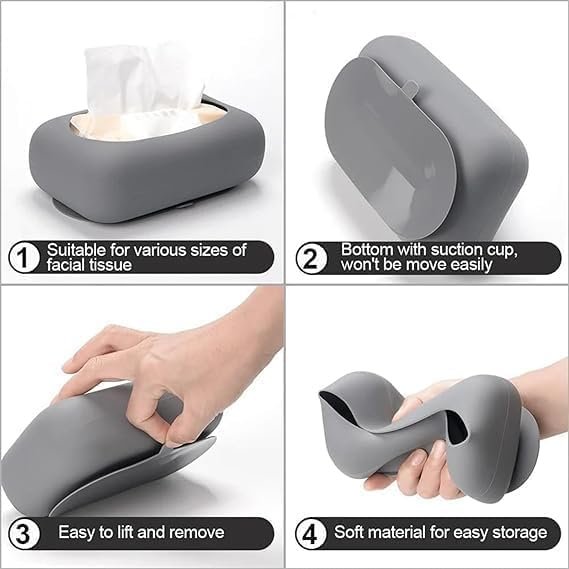 1 Suitable for various sizes of facial tissue

2 Bottom with suction cup, won't be move easily

3 Easy to lift and remove

4 Soft material for easy storage