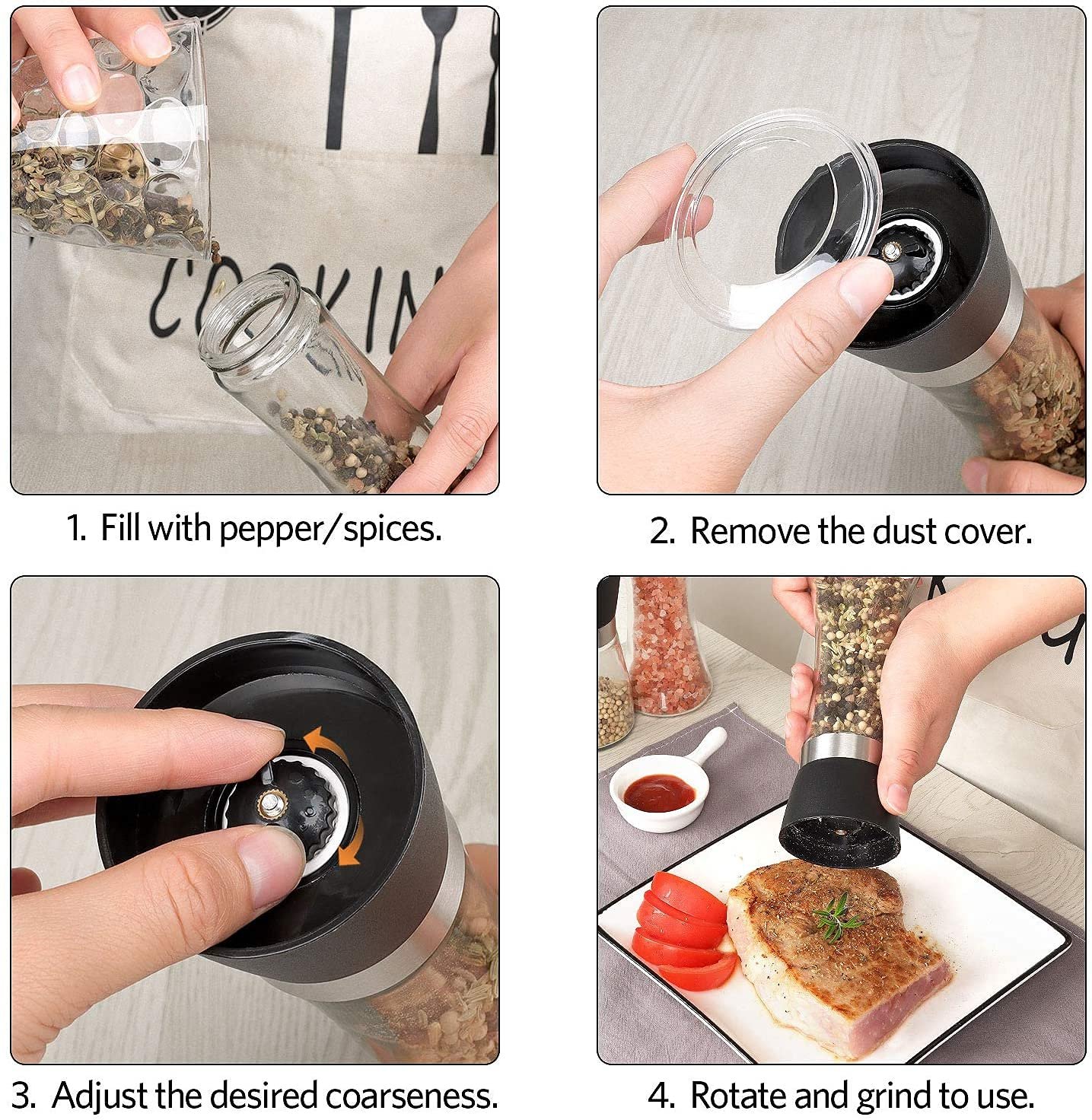 COOKIN

1. Fill with pepper/spices.

2. Remove the dust cover.

3. Adjust the desired coarseness.

4. Rotate and grind to use.