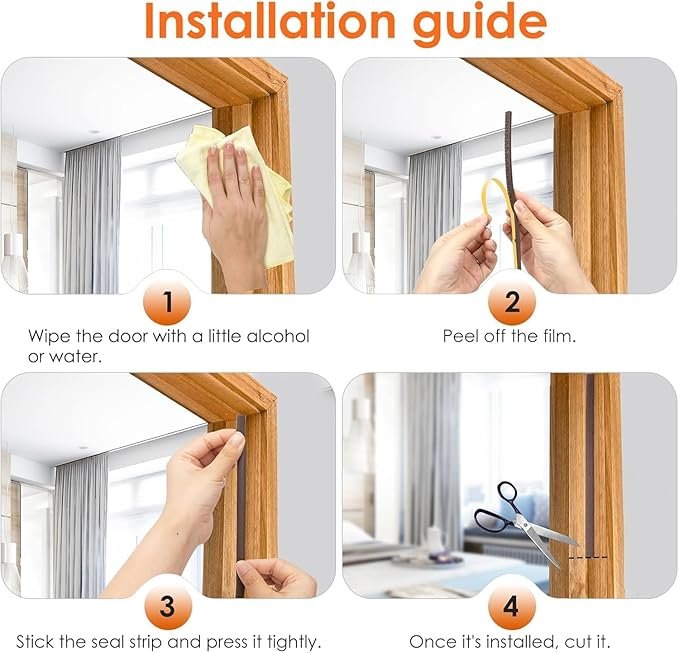 Installation guide

1

Wipe the door with a little alcohol or water.

2

Peel off the film.

3

Stick the seal strip and press it tightly.

4

Once it's installed, cut it.