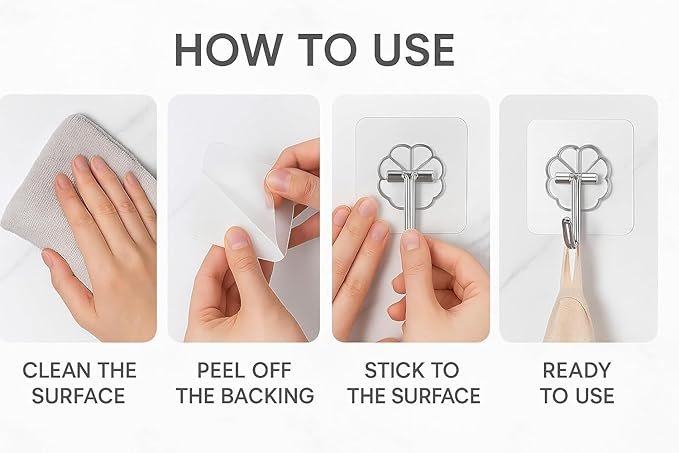 HOW TO USE

CLEAN THE SURFACE

PEEL OFF THE BACKING

STICK TO THE SURFACE

READY TO USE