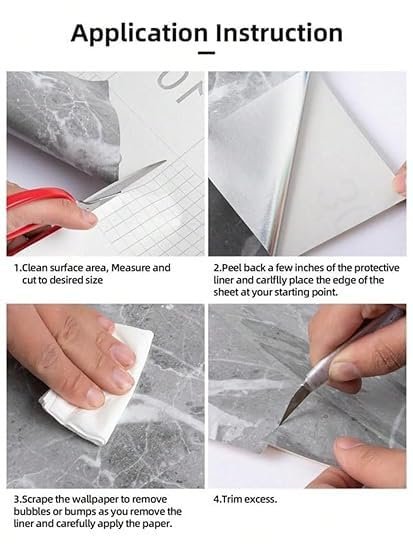 Application Instruction

1.Clean surface area, Measure and cut to desired size

2.Peel back a few inches of the protective liner and carlflly place the edge of the sheet at your starting point.

3.Scrape the wallpaper to remove bubbles or bumps as you remove the liner and carefully apply the paper.

4.Trim excess.