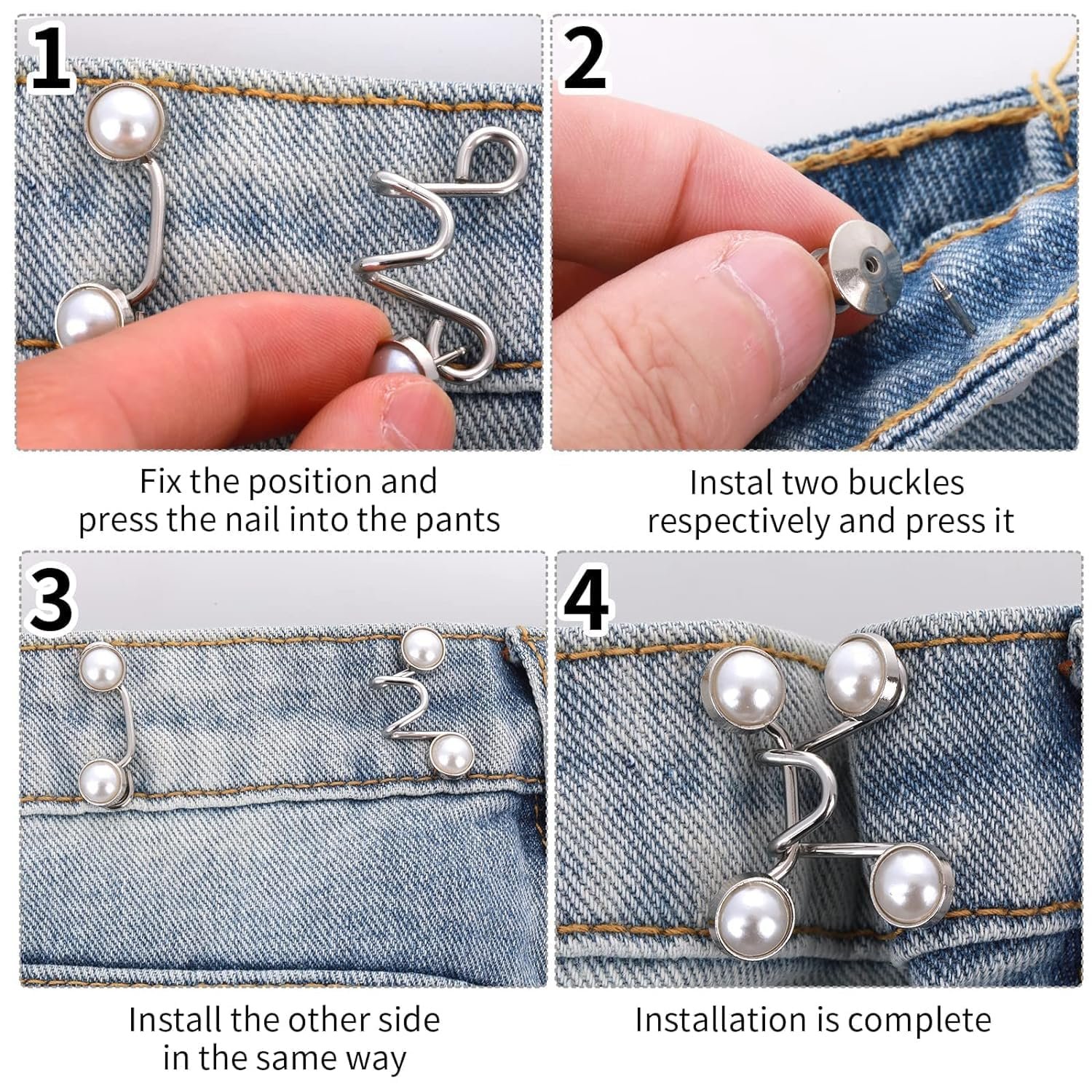 1

Fix the position and press the nail into the pants

2

Instal two buckles respectively and press it

3

Install the other side in the same way

4

Installation is complete