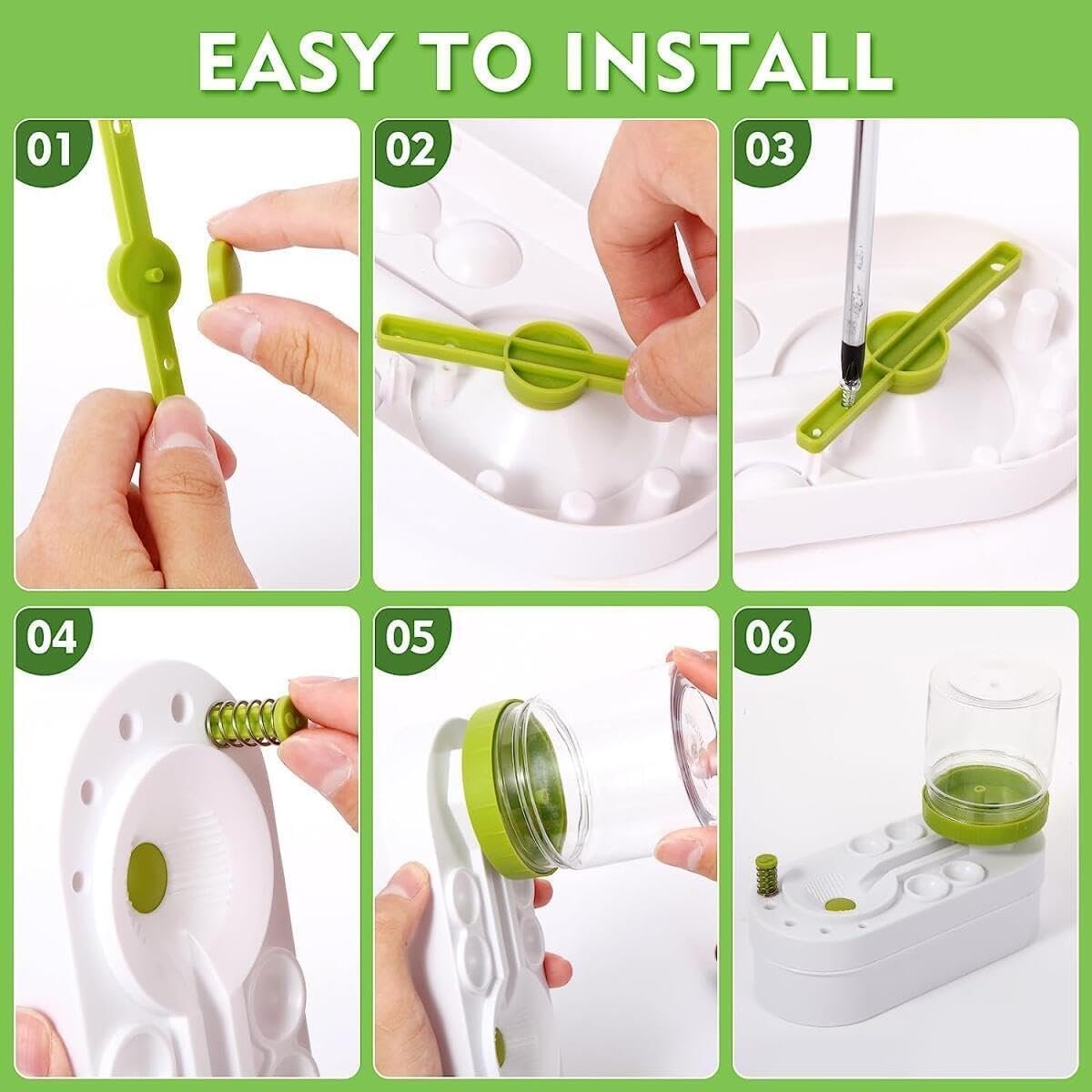 EASY TO INSTALL

01

02

03

04

05

06