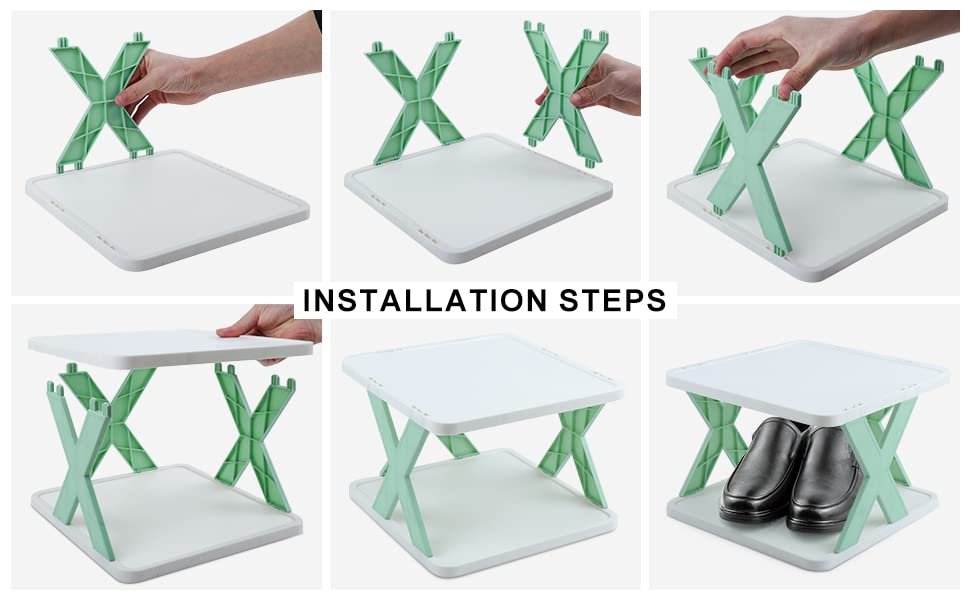 INSTALLATION STEPS